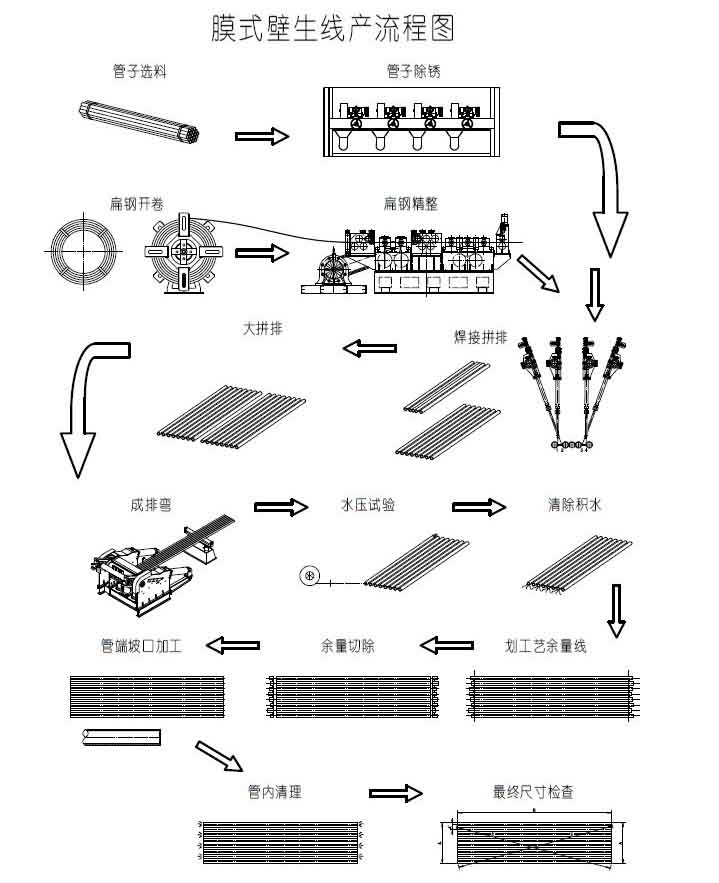 膜式壁生线产流程图

管子选料

管子除锈

扁钢开卷

扁钢精整

大拼排

焊接拼排

成排弯

水压试验

清除积水

管端坡口加工

余量切除

划工艺余量线

管内清理

最终尺寸检查