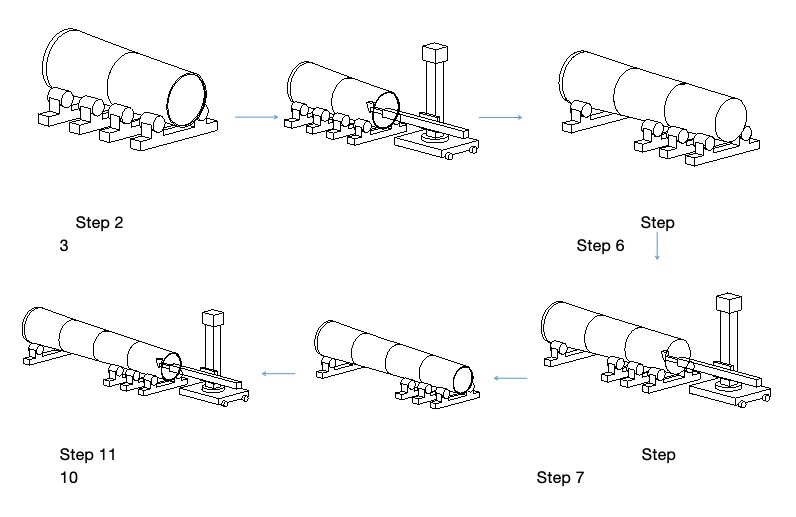 Step 2
3

Step
Step 6

Step 11
10

Step
Step 7